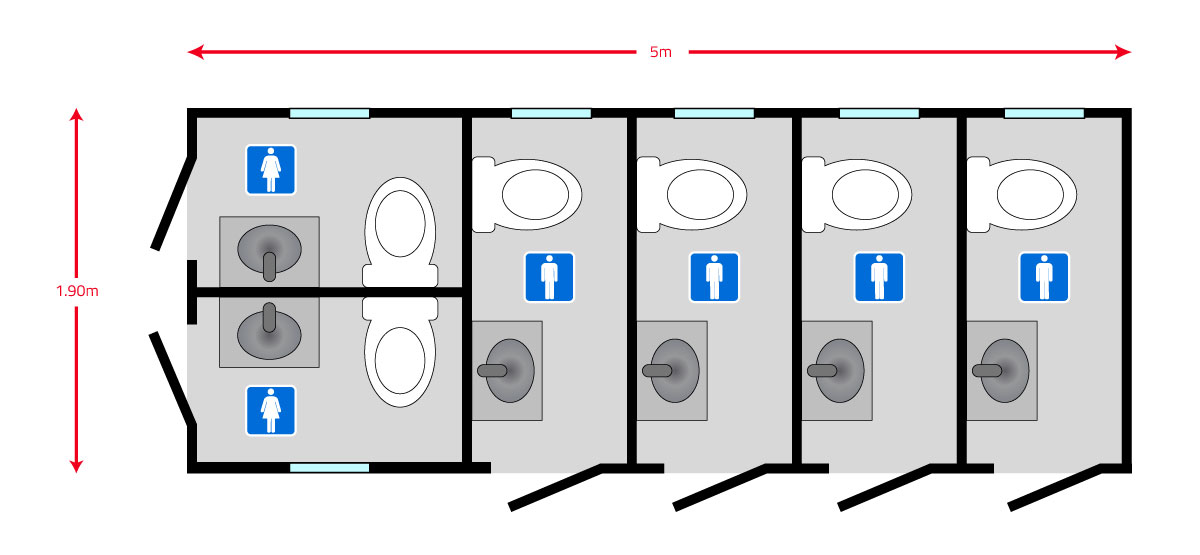 5m

1.90m